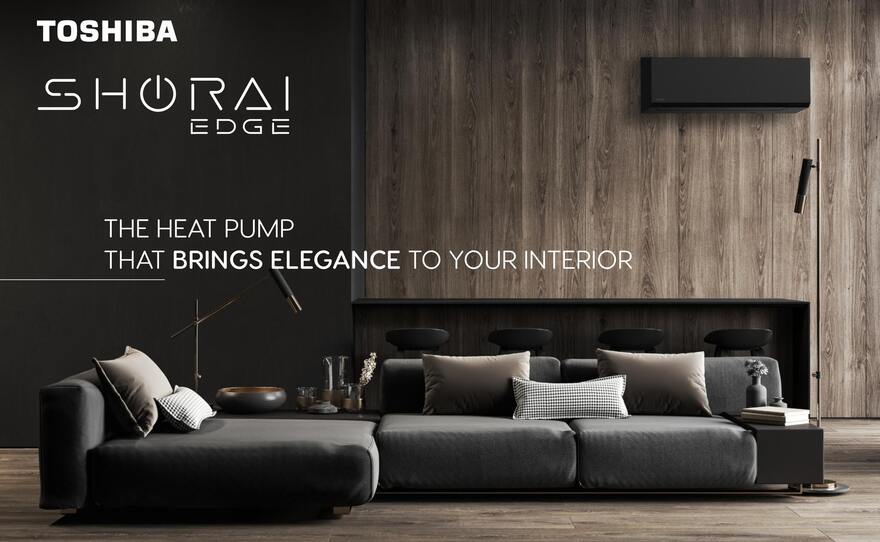 TOSHIBA

SHORAI
EDGE

THE HEAT PUMP
THAT BRINGS ELEGANCE TO YOUR INTERIOR